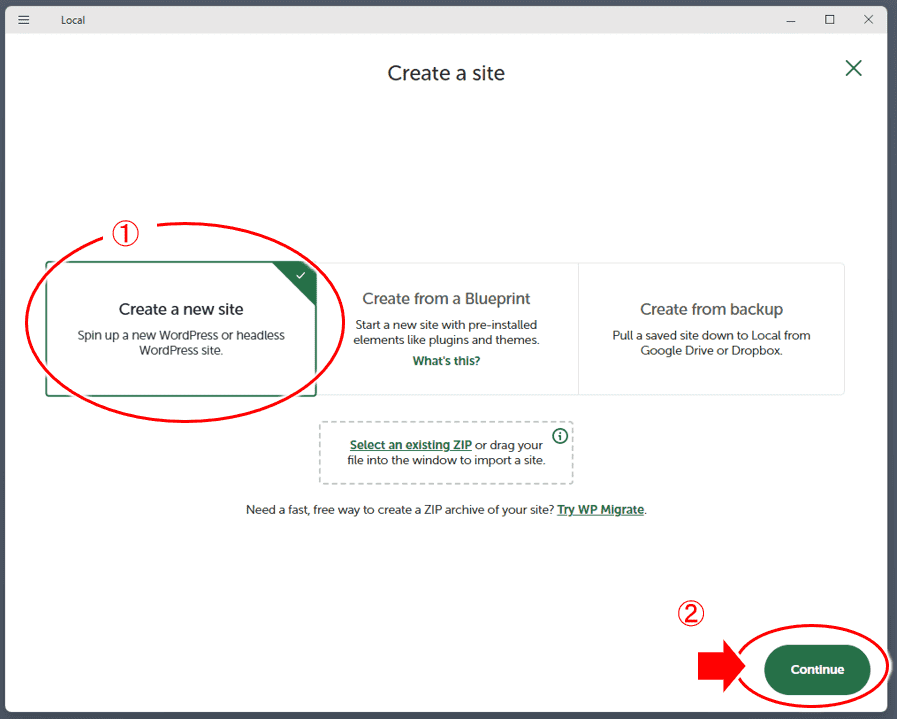 Local

Create a site

①

Create a new site
Spin up a new WordPress or headless WordPress site.

Create from a Blueprint
Start a new site with pre-installed elements like plugins and themes.
What's this?

Create from backup
Pull a saved site down to Local from Google Drive or Dropbox.

Select an existing ZIP or drag your file into the window to import a site.

Need a fast, free way to create a ZIP archive of your site? Try WP Migrate.

②

Continue